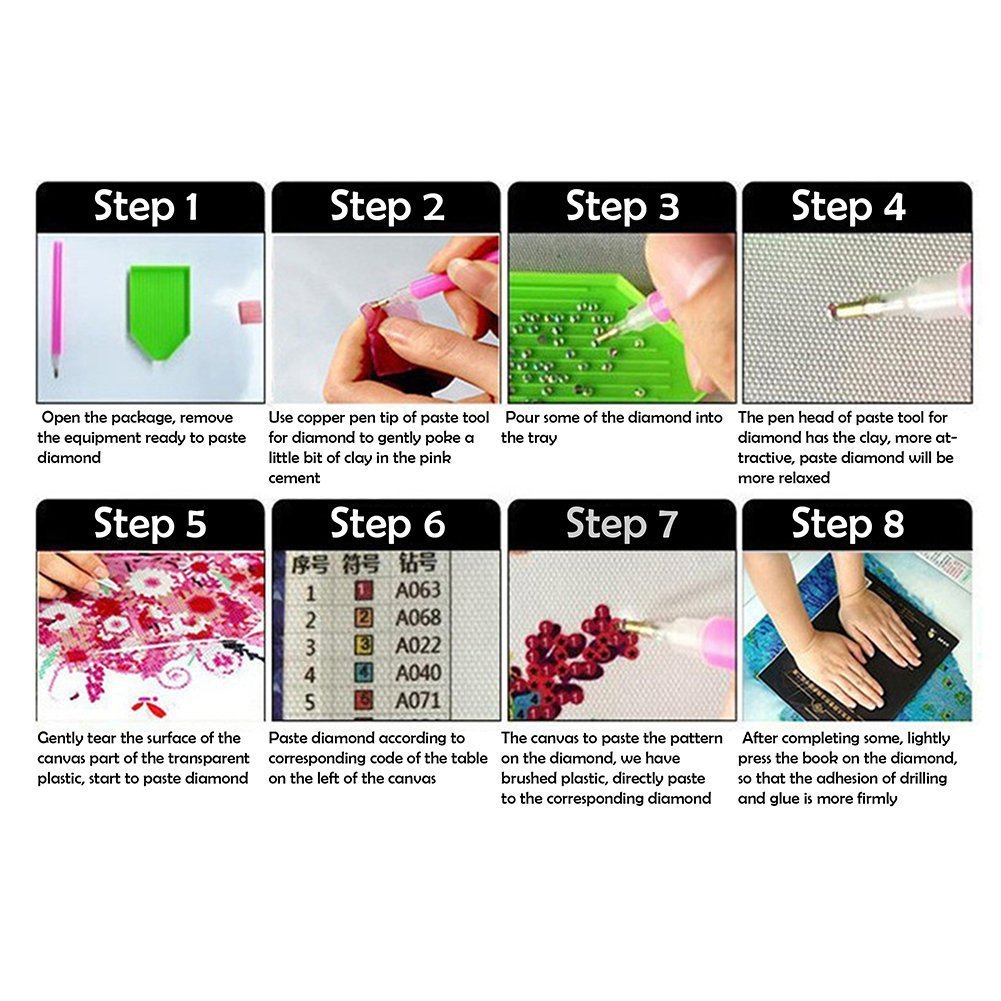 Step 1

Open the package, remove the equipment ready to paste diamond

Step 2

Use copper pen tip of paste tool for diamond to gently poke a little bit of clay in the pink cement

Step 3

Pour some of the diamond into the tray

Step 4

The pen head of paste tool for diamond has the clay, more attractive, paste diamond will be more relaxed

Step 5

Gently tear the surface of the canvas part of the transparent plastic, start to paste diamond

Step 6

| 序号 | 符号 | 钻号 |
|---|---|---|
| 1 | 1 | A063 |
| 2 | 2 | A068 |
| 3 | 3 | A022 |
| 4 | 4 | A040 |
| 5 | 5 | A071 |

Paste diamond according to corresponding code of the table on the left of the canvas

Step 7

The canvas to paste the pattern on the diamond, we have brushed plastic, directly paste to the corresponding diamond

Step 8

After completing some, lightly press the book on the diamond, so that the adhesion of drilling and glue is more firmly